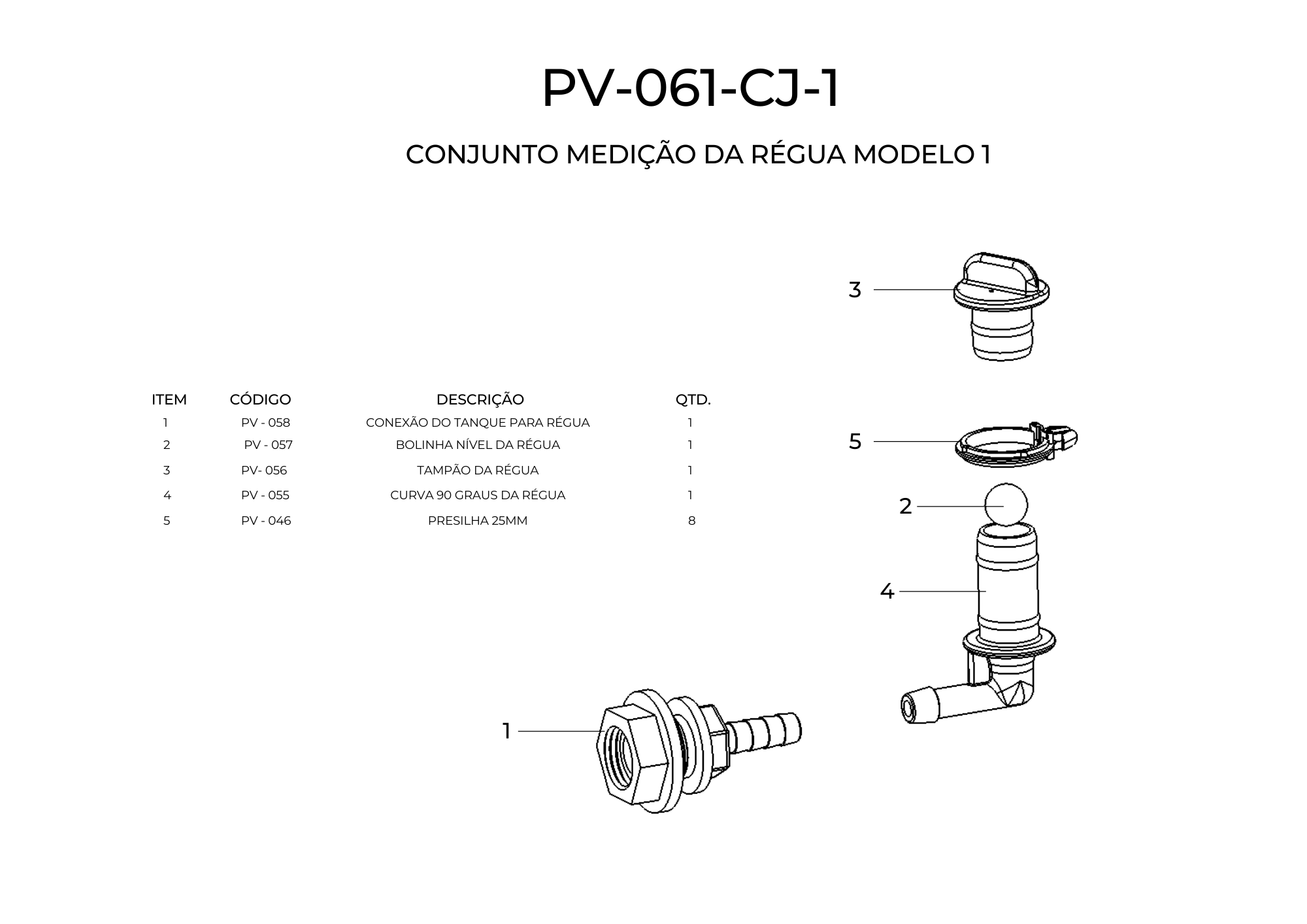 PV-061-CJ-1

CONJUNTO MEDIÇÃO DA RÉGUA MODELO 1

| ITEM | CÓDIGO | DESCRIÇÃO | QTD. |
|---|---|---|---|
| 1 | PV - 058 | CONEXÃO DO TANQUE PARA RÉGUA | 1 |
| 2 | PV - 057 | BOLINHA NÍVEL DA RÉGUA | 1 |
| 3 | PV- 056 | TAMPÃO DA RÉGUA | 1 |
| 4 | PV - 055 | CURVA 90 GRAUS DA RÉGUA | 1 |
| 5 | PV - 046 | PRESILHA 25MM | 8 |

3

5

2

4

1